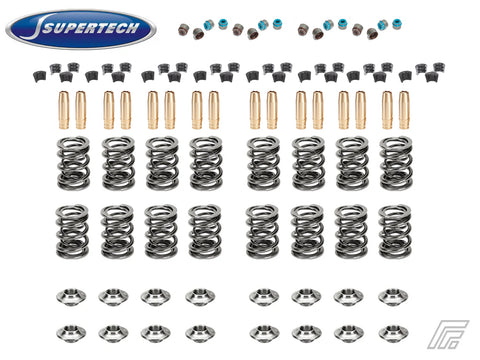 SUPERTECH