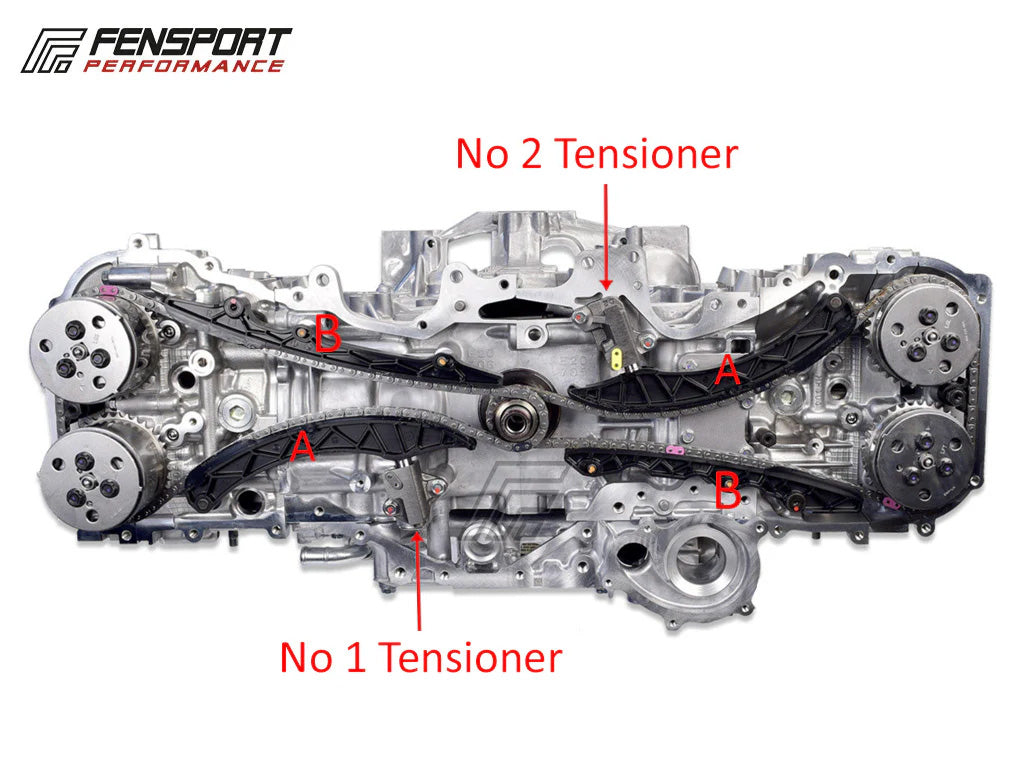 FENSPORT
PERFORMANCE

No 2 Tensioner

B

A

A

B

No 1 Tensioner